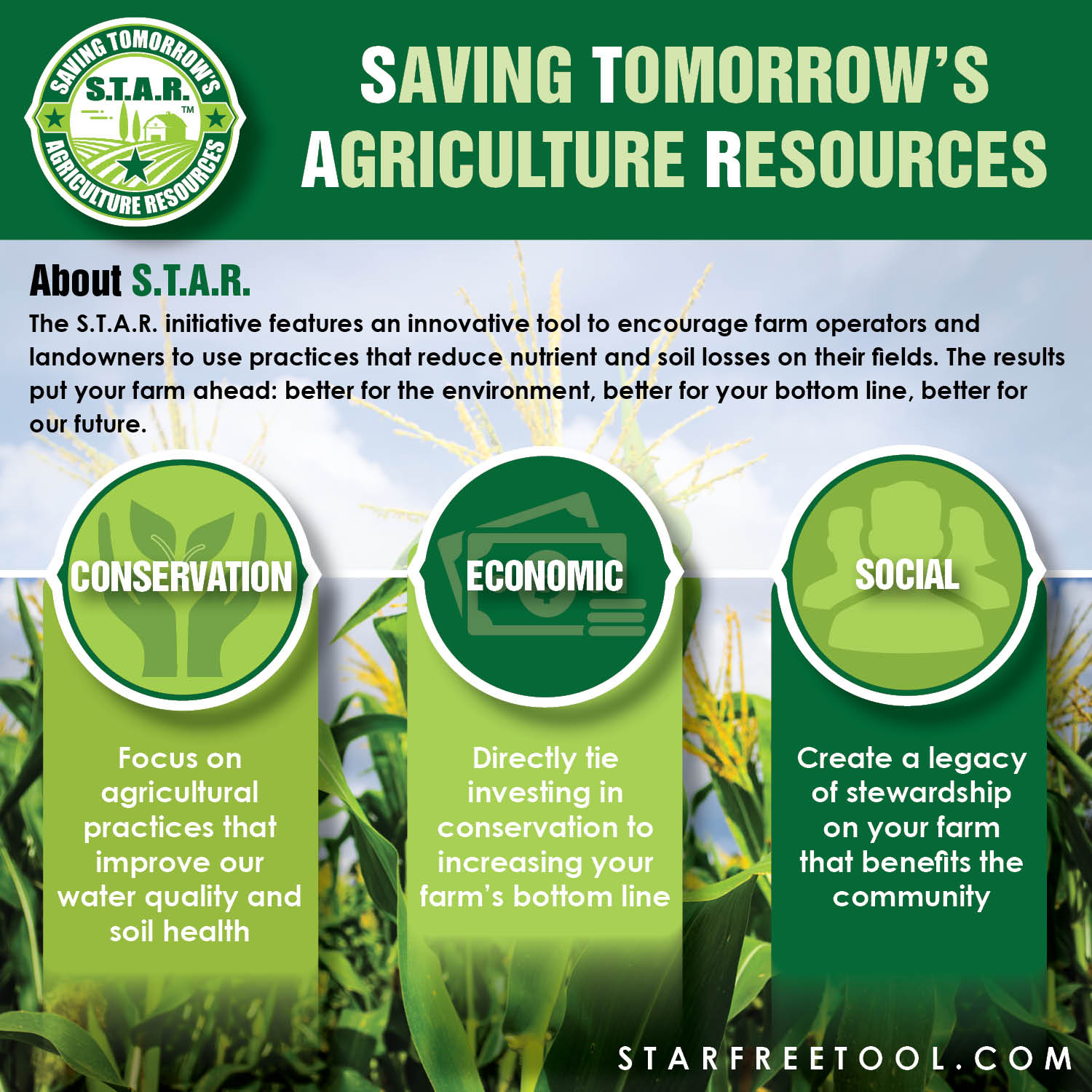 SAVING TOMORROW'S S.T.A.R. TM AGRICULTURE RESOURCES

SAVING TOMORROW'S AGRICULTURE RESOURCES

About S.T.A.R.

The S.T.A.R. initiative features an innovative tool to encourage farm operators and landowners to use practices that reduce nutrient and soil losses on their fields. The results put your farm ahead: better for the environment, better for your bottom line, better for our future.

CONSERVATION

Focus on agricultural practices that improve our water quality and soil health

ECONOMIC

Directly tie investing in conservation to increasing your farm's bottom line

SOCIAL

Create a legacy of stewardship on your farm that benefits the community

STARFREETOOL.COM